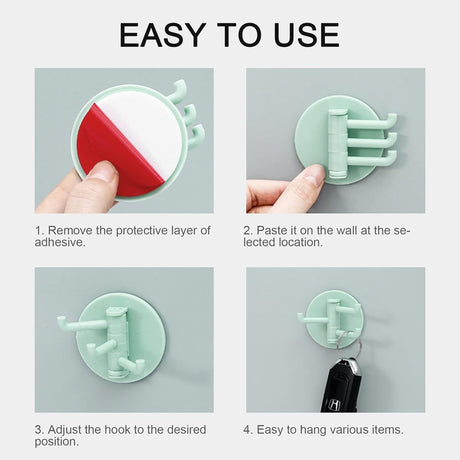 EASY TO USE

1. Remove the protective layer of adhesive.

2. Paste it on the wall at the selected location.

3. Adjust the hook to the desired position.

4. Easy to hang various items.