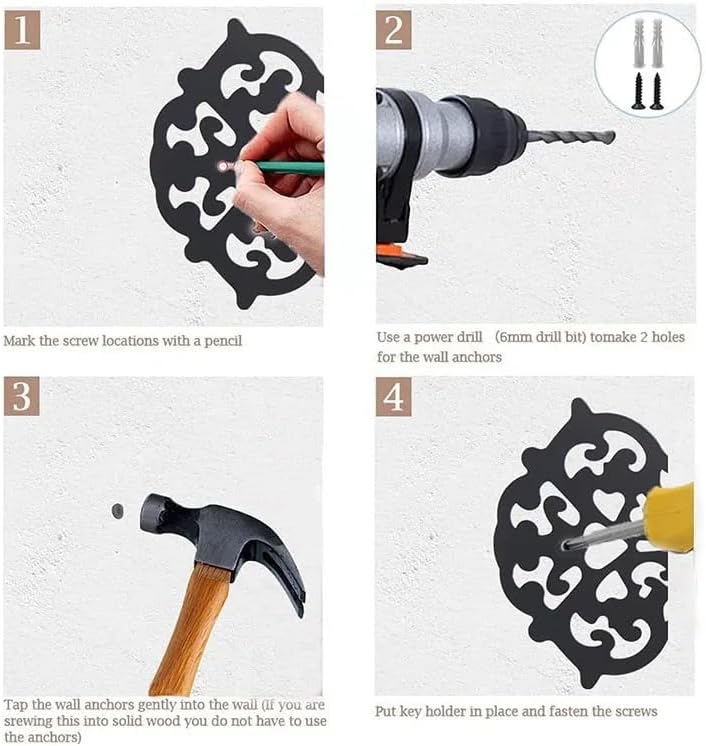 1

Mark the screw locations with a pencil

2

Use a power drill (6mm drill bit) tomake 2 holes for the wall anchors

3

Tap the wall anchors gently into the wall (If you are srewing this into solid wood you do not have to use the anchors)

4

Put key holder in place and fasten the screws