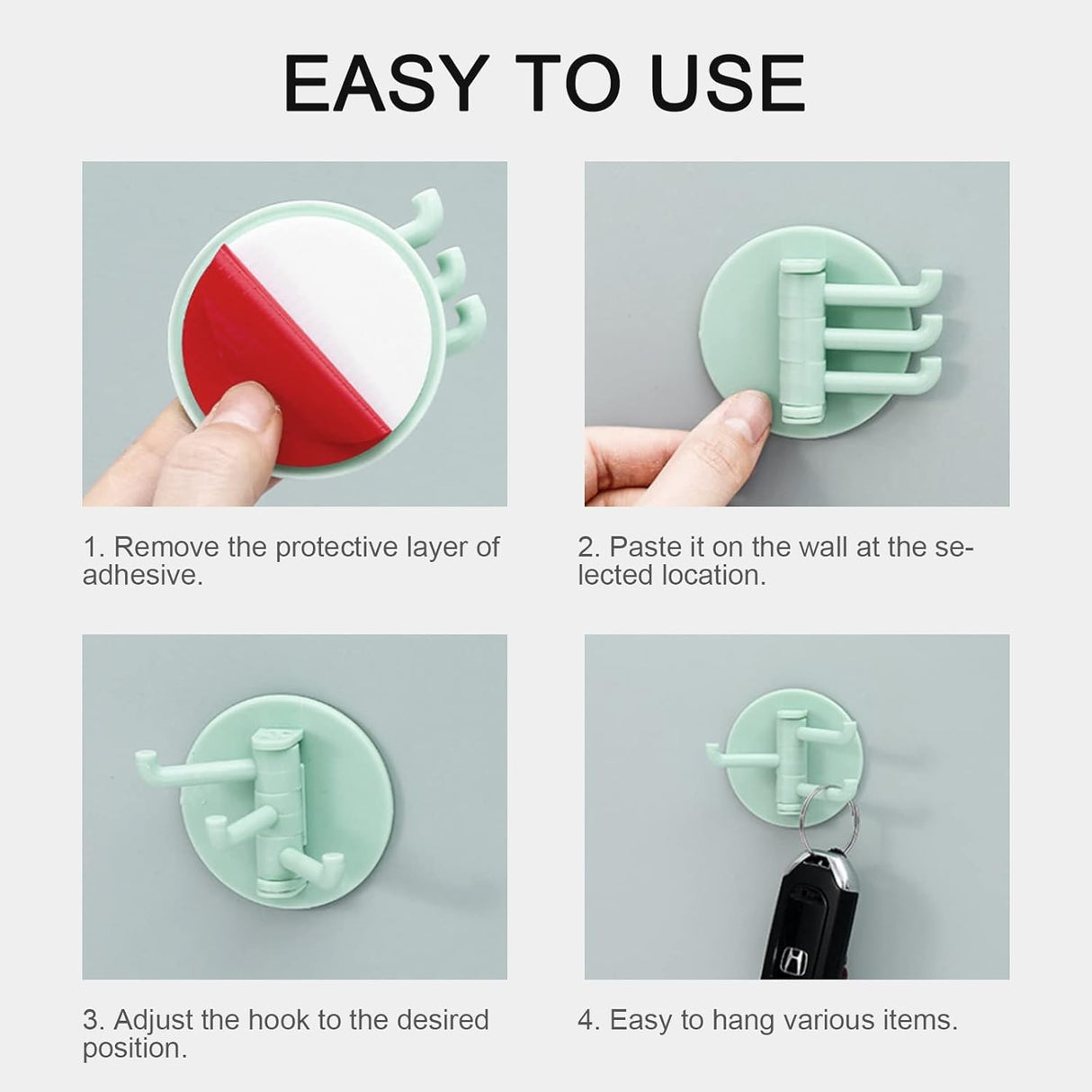 EASY TO USE

1. Remove the protective layer of adhesive.

2. Paste it on the wall at the selected location.

3. Adjust the hook to the desired position.

4. Easy to hang various items.