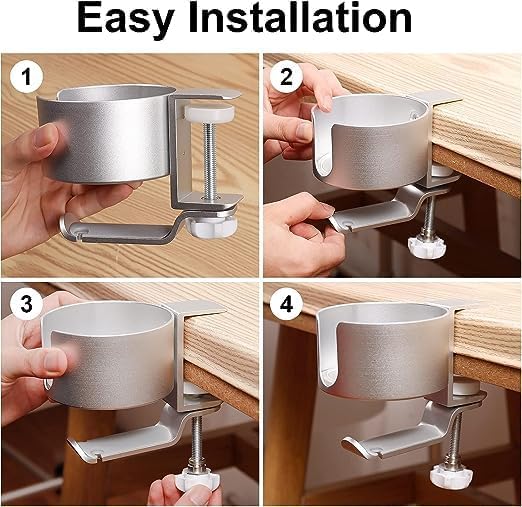 Easy Installation

1

2

3

4